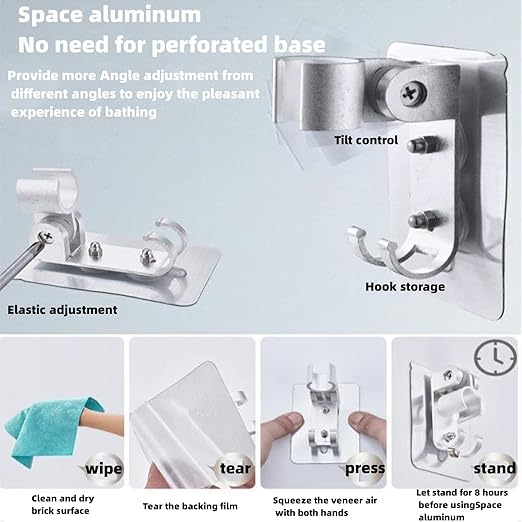 Space aluminum
No need for perforated base

Provide more Angle adjustment from different angles to enjoy the pleasant experience of bathing

Tilt control

Hook storage

Elastic adjustment

wipe

Clean and dry brick surface

tear

Tear the backing film

press

Squeeze the veneer air with both hands

stand

Let stand for 8 hours before usingSpace aluminum